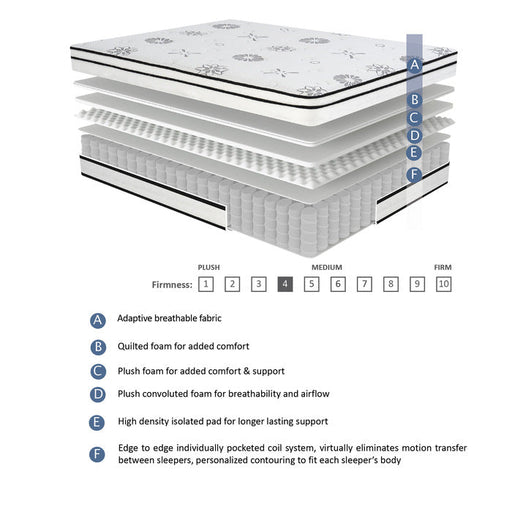 A
B
C
D
E
F

PLUSH MEDIUM FIRM

Firmness: 1 2 3 4 5 6 7 8 9 10

A Adaptive breathable fabric

B Quilted foam for added comfort

C Plush foam for added comfort & support

D Plush convoluted foam for breathability and airflow

E High density isolated pad for longer lasting support

F Edge to edge individually pocketed coil system, virtually eliminates motion transfer between sleepers, personalized contouring to fit each sleeper's body