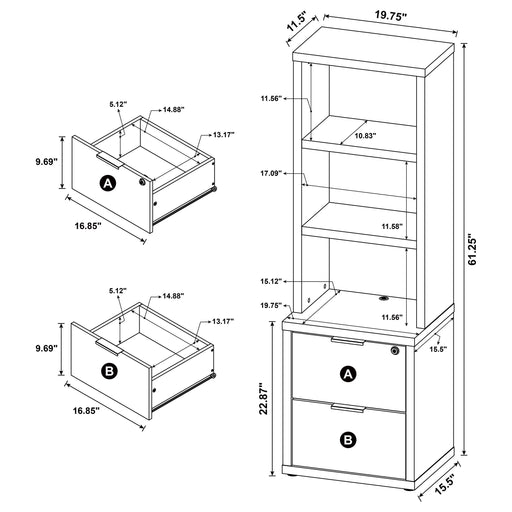 5.12"
14.88"
13.17"
9.69"
A
16.85"

5.12"
14.88"
13.17"
9.69"
B
16.85"

11.5"
19.75"
11.56"
10.83"
17.09"
11.58"
61.25"
15.12"
19.75"
11.56"
15.5"
A
22.87"
B
15.5"